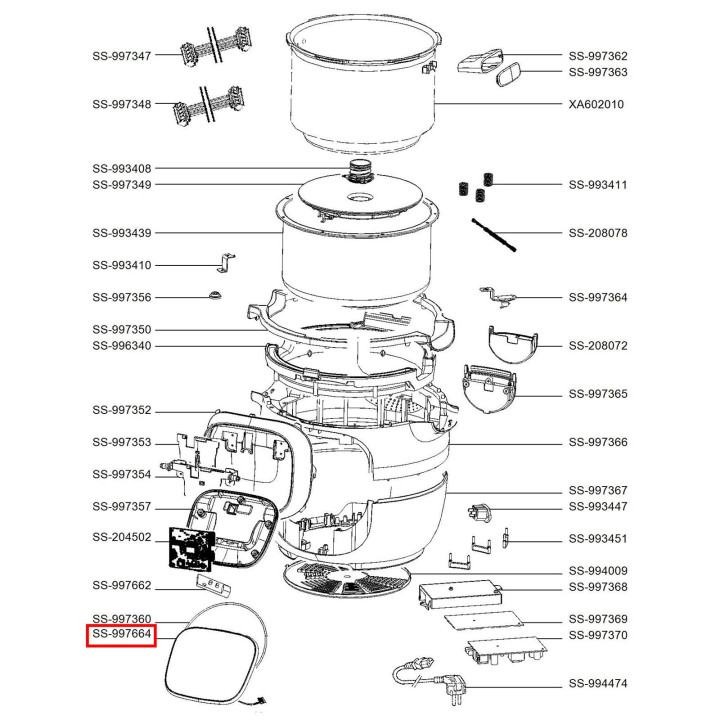 SS-997347
SS-997348
SS-993408
SS-997349
SS-993439
SS-993410
SS-997356
SS-997350
SS-996340
SS-997352
SS-997353
SS-997354
SS-997357
SS-204502
SS-997662
SS-997360
SS-997664

SS-997362
SS-997363
XA602010
SS-993411
SS-208078
SS-997364
SS-208072
SS-997365
SS-997366
SS-997367
SS-993447
SS-993451
SS-994009
SS-997368
SS-997369
SS-997370
SS-994474