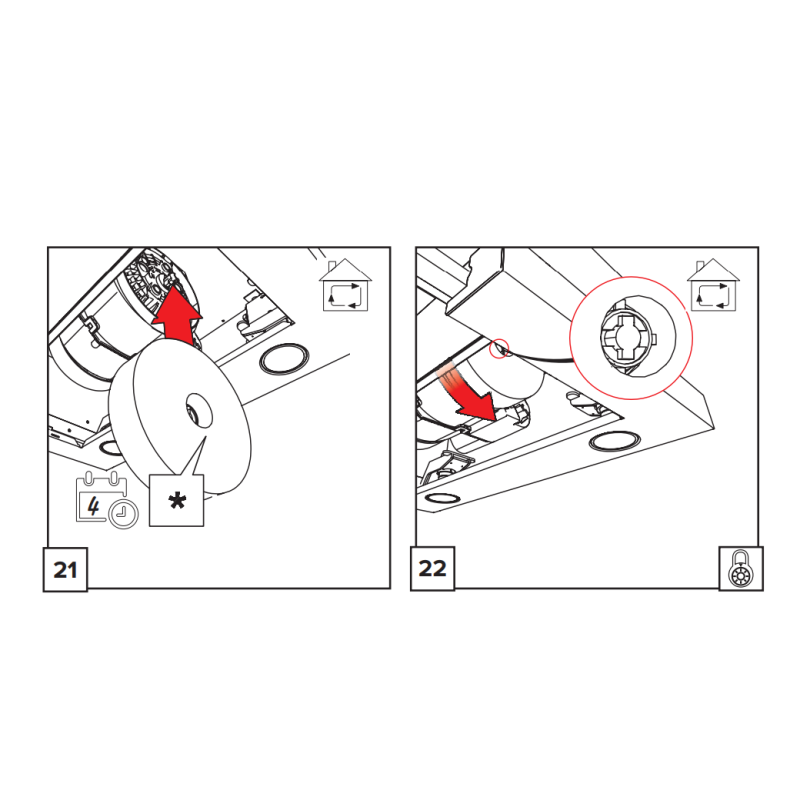 4

*

21

22