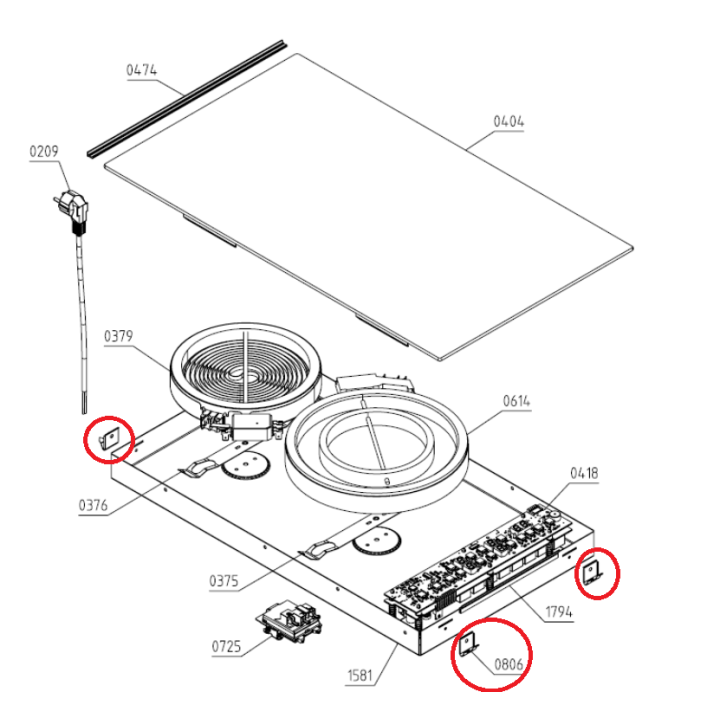 0474
0404
0209
0379
0614
0418
0376
0375
1794
0725
0806
1581