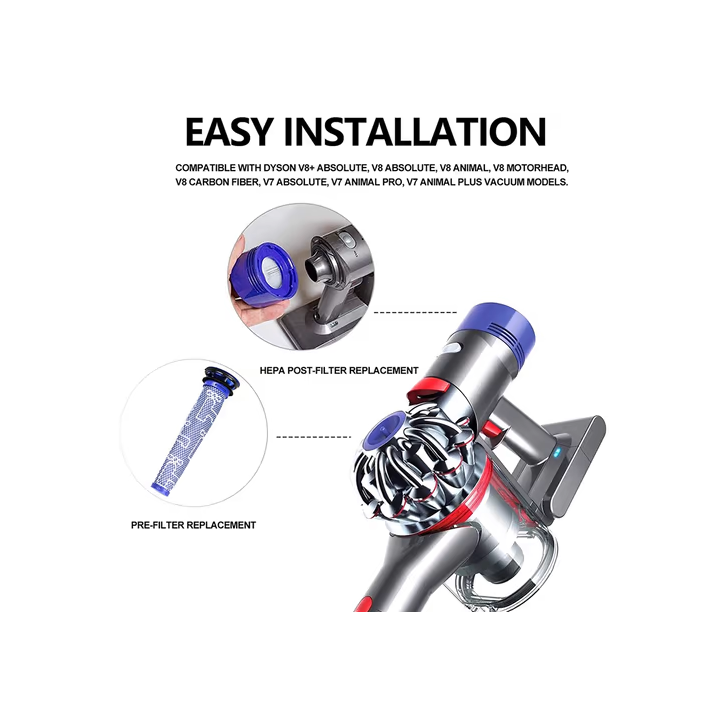 EASY INSTALLATION

COMPATIBLE WITH DYSON V8+ ABSOLUTE, V8 ABSOLUTE, V8 ANIMAL, V8 MOTORHEAD, V8 CARBON FIBER, V7 ABSOLUTE, V7 ANIMAL PRO, V7 ANIMAL PLUS VACUUM MODELS.

HEPA POST-FILTER REPLACEMENT

PRE-FILTER REPLACEMENT