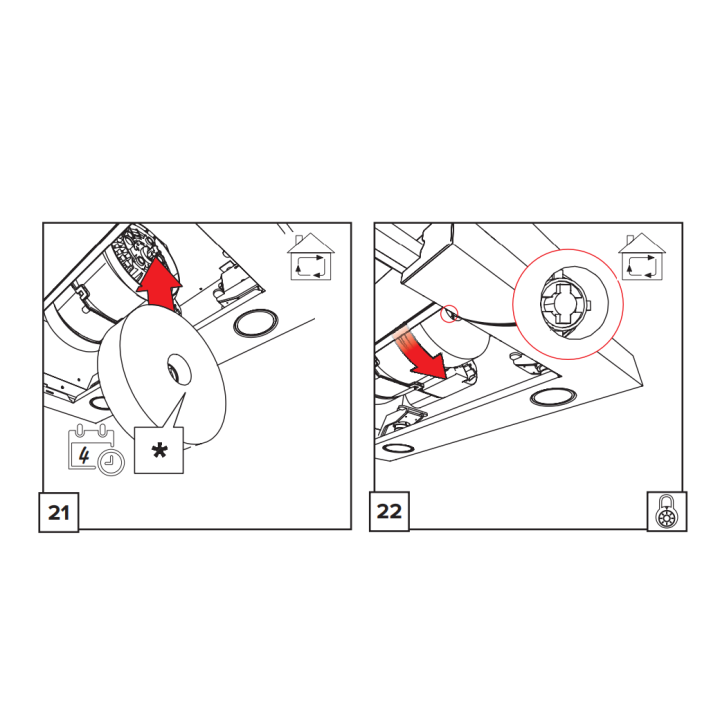 4

*

21

22