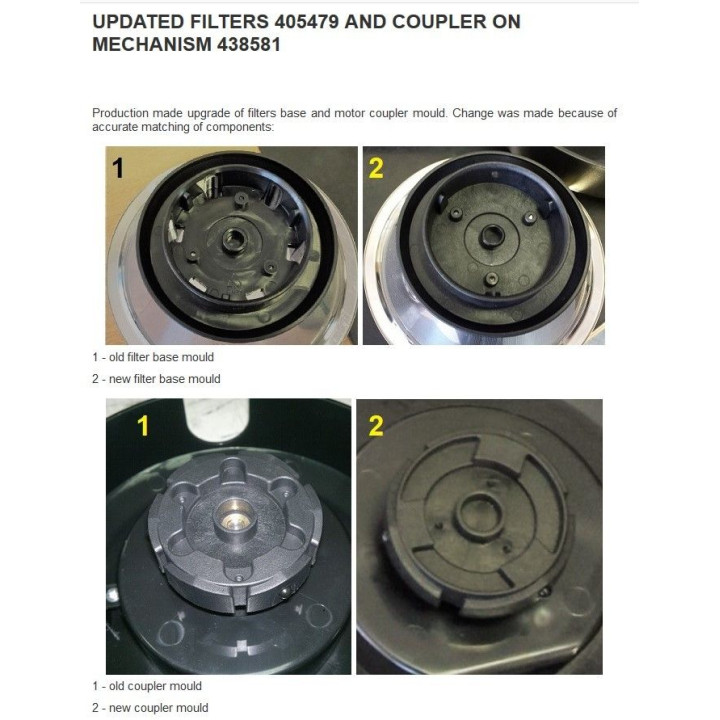 UPDATED FILTERS 405479 AND COUPLER ON MECHANISM 438581

Production made upgrade of filters base and motor coupler mould. Change was made because of accurate matching of components:

1

2

1 - old filter base mould

2 - new filter base mould

1

2

1 - old coupler mould

2 - new coupler mould