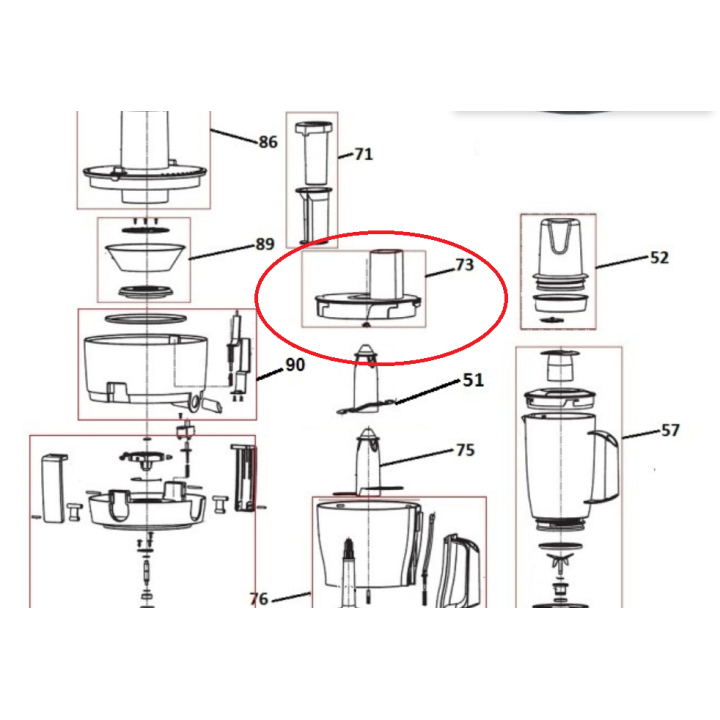 86
71
89
73
52
90
51
57
75
76